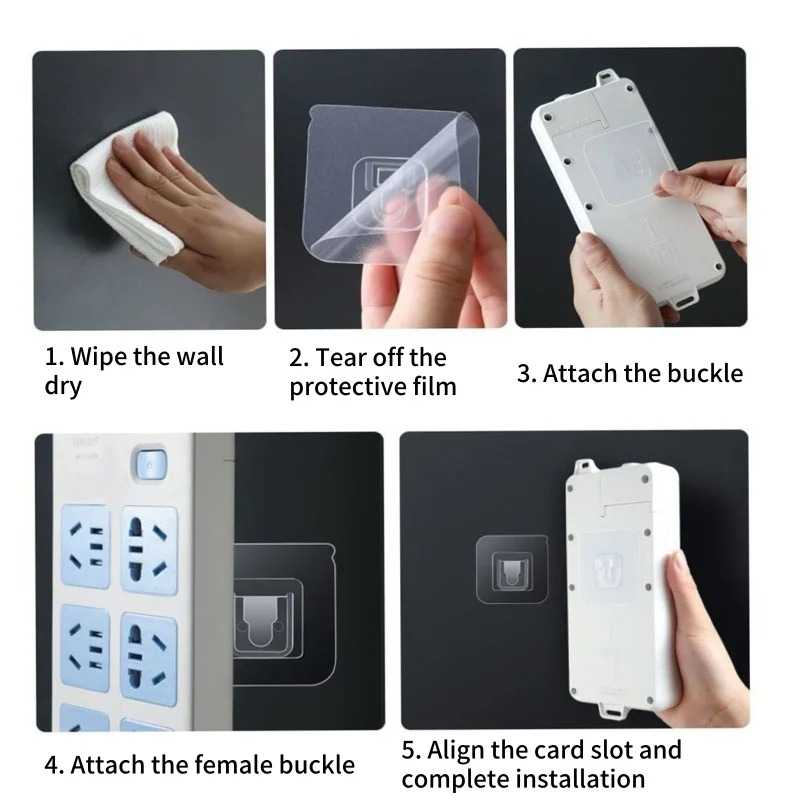 1. Wipe the wall dry

2. Tear off the protective film

3. Attach the buckle

4. Attach the female buckle

5. Align the card slot and complete installation